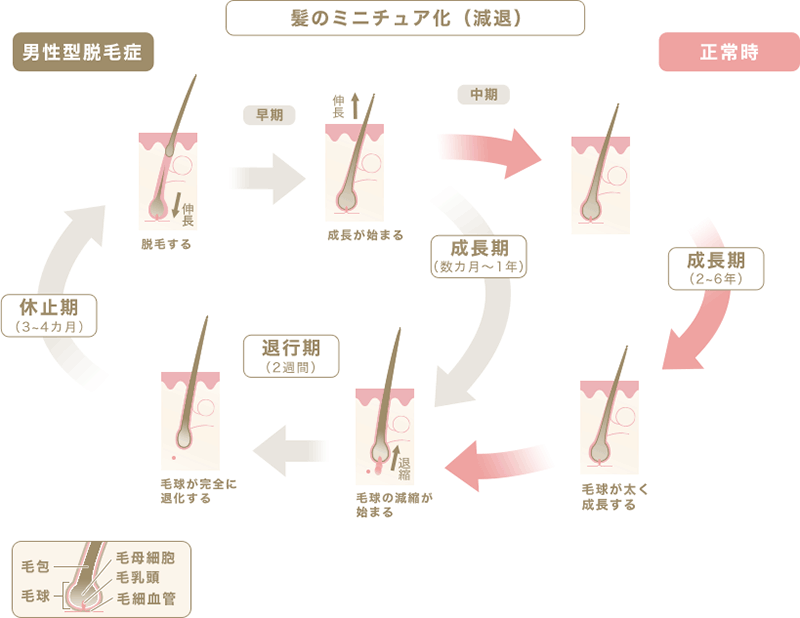 髪のミニチュア化（減退）

男性型脱毛症

正常時

早期

中期

伸長

伸長

脱毛する

成長が始まる

成長期
（数カ月〜1年）

成長期
（2~6年）

休止期
（3~4カ月）

退行期
（2週間）

退縮

毛球が完全に退化する

毛球の減縮が始まる

毛球が太く成長する

毛包

毛球

毛母細胞

毛乳頭

毛細血管